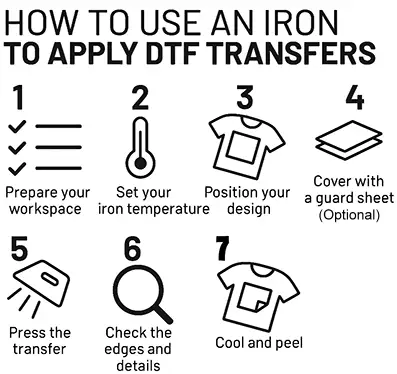 HOW TO USE AN IRON
TO APPLY DTF TRANSFERS

1
Prepare your workspace

2
Set your iron temperature

3
Position your design

4
Cover with a guard sheet (Optional)

5
Press the transfer

6
Check the edges and details

7
Cool and peel